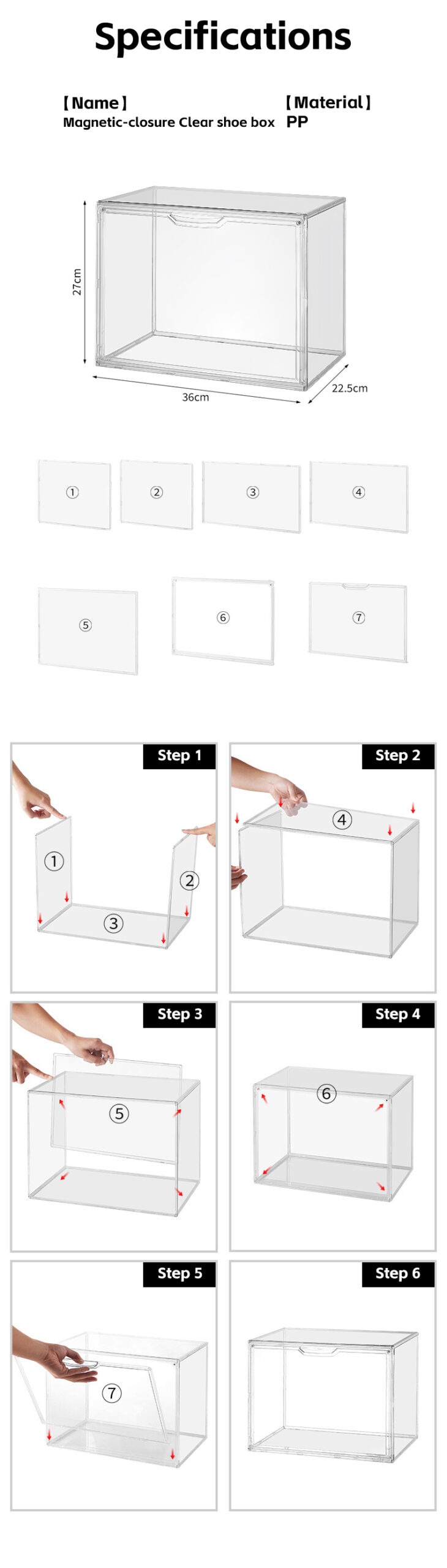 Specifications

【Name】
Magnetic-closure Clear shoe box

【Material】
PP

27cm
36cm
22.5cm

①
②
③
④
⑤
⑥
⑦

Step 1
①
②
③

Step 2
④

Step 3
⑤

Step 4
⑥

Step 5
⑦

Step 6