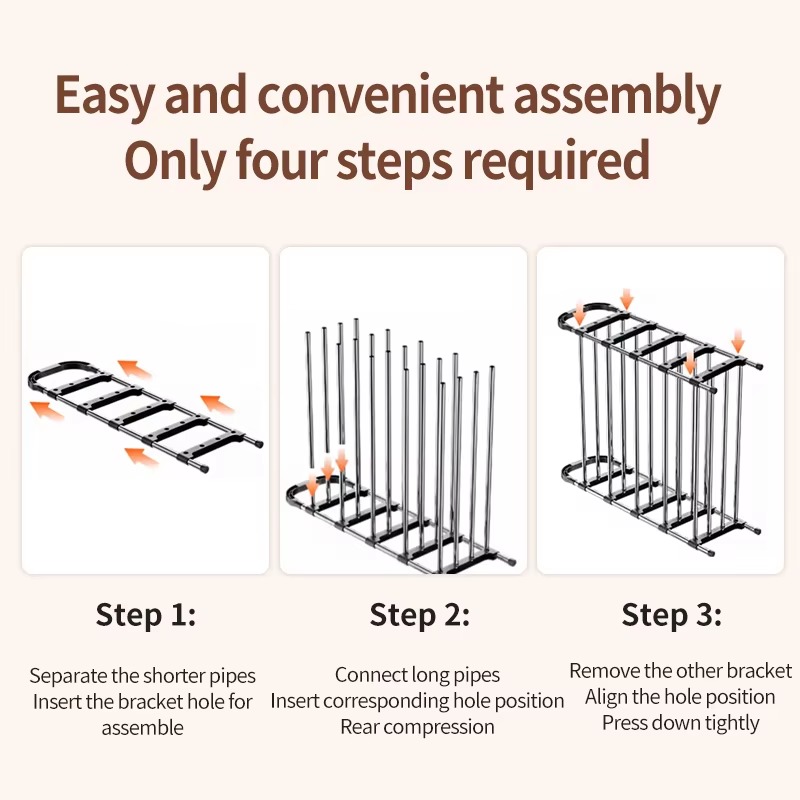 Easy and convenient assembly
Only four steps required

Step 1:

Separate the shorter pipes
Insert the bracket hole for assemble

Step 2:

Connect long pipes
Insert corresponding hole position
Rear compression

Step 3:

Remove the other bracket
Align the hole position
Press down tightly