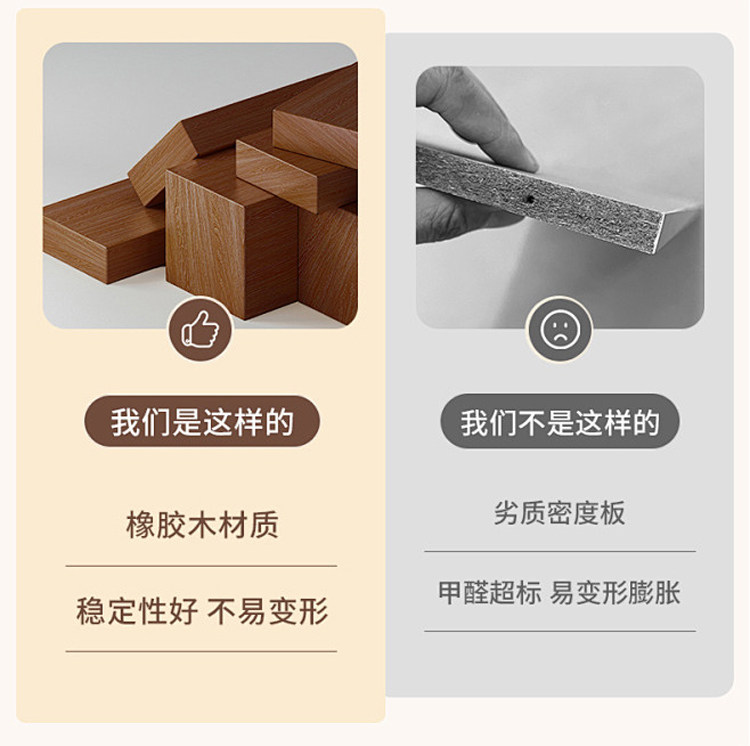 我们是这样的

橡胶木材质

稳定性好 不易变形

我们不是这样的

劣质密度板

甲醛超标 易变形膨胀